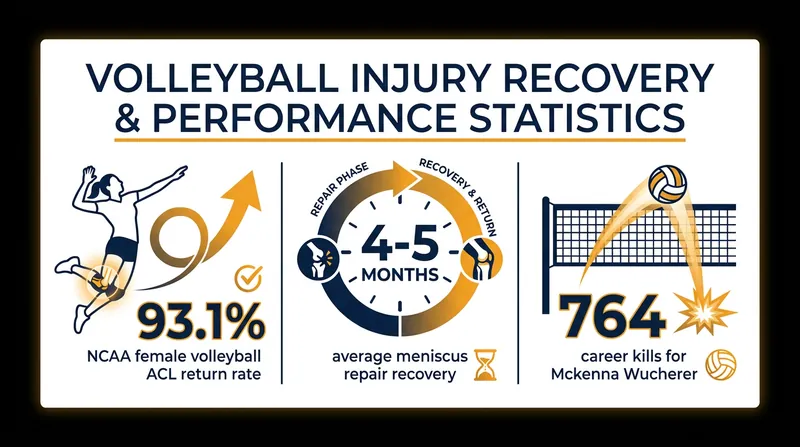 VOLLEYBALL INJURY RECOVERY & PERFORMANCE STATISTICS

93.1%
NCAA female volleyball ACL return rate

REPAIR PHASE
RECOVERY & RETURN
4-5 MONTHS
average meniscus repair recovery

764
career kills for Mckenna Wucherer