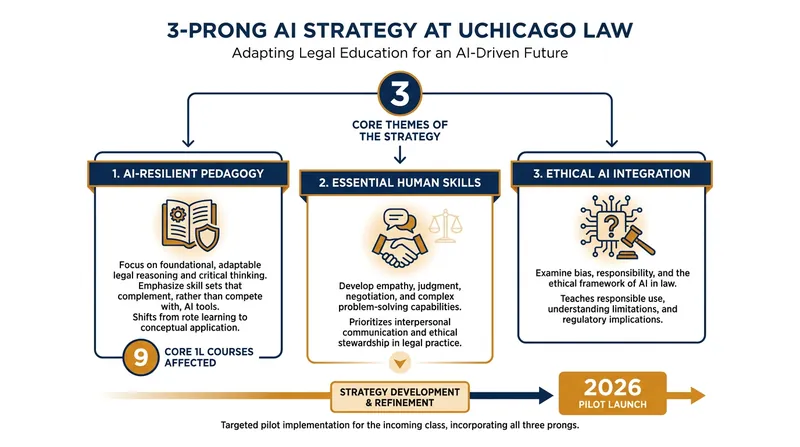 3-PRONG AI STRATEGY AT UCHICAGO LAW

Adapting Legal Education for an AI-Driven Future

3

CORE THEMES OF THE STRATEGY

1. AI-RESILIENT PEDAGOGY

Focus on foundational, adaptable legal reasoning and critical thinking. Emphasize skill sets that complement, rather than compete with, AI tools. Shifts from rote learning to conceptual application.

9

CORE 1L COURSES AFFECTED

2. ESSENTIAL HUMAN SKILLS

Develop empathy, judgment, negotiation, and complex problem-solving capabilities.

Prioritizes interpersonal communication and ethical stewardship in legal practice.

3. ETHICAL AI INTEGRATION

Examine bias, responsibility, and the ethical framework of AI in law.

Teaches responsible use, understanding limitations, and regulatory implications.

STRATEGY DEVELOPMENT & REFINEMENT

2026

PILOT LAUNCH

Targeted pilot implementation for the incoming class, incorporating all three prongs.