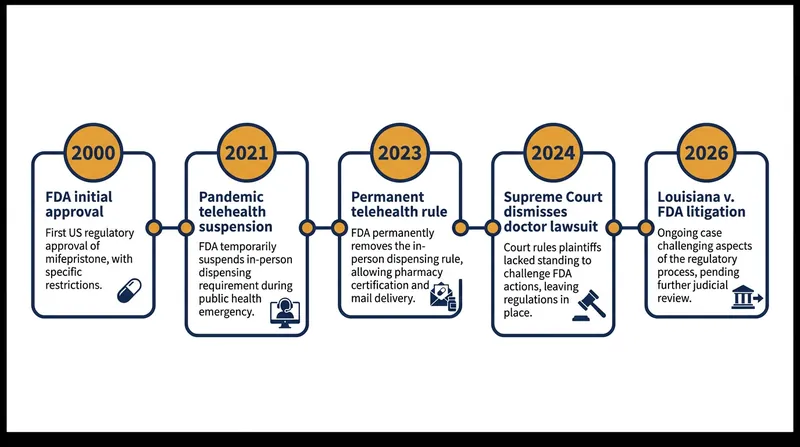 2000

FDA initial approval

First US regulatory approval of mifepristone, with specific restrictions.

2021

Pandemic telehealth suspension

FDA temporarily suspends in-person dispensing requirement during public health emergency.

2023

Permanent telehealth rule

FDA permanently removes the in-person dispensing rule, allowing pharmacy certification and mail delivery.

2024

Supreme Court dismisses doctor lawsuit

Court rules plaintiffs lacked standing to challenge FDA actions, leaving regulations in place.

2026

Louisiana v. FDA litigation

Ongoing case challenging aspects of the regulatory process, pending further judicial review.