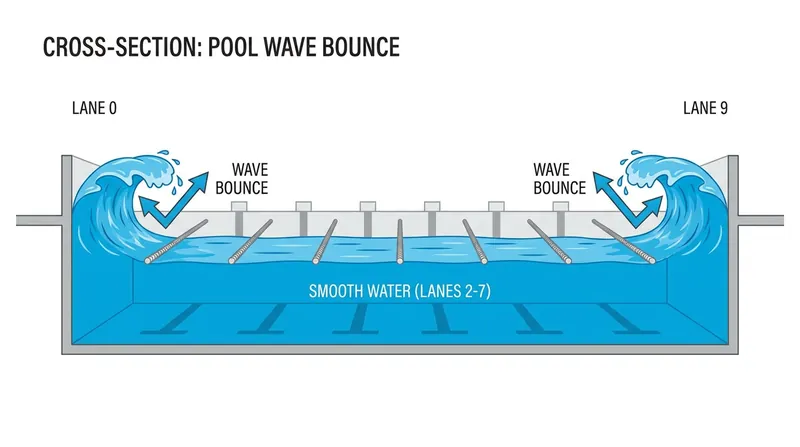 CROSS-SECTION: POOL WAVE BOUNCE

LANE 0

LANE 9

WAVE BOUNCE

WAVE BOUNCE

SMOOTH WATER (LANES 2-7)