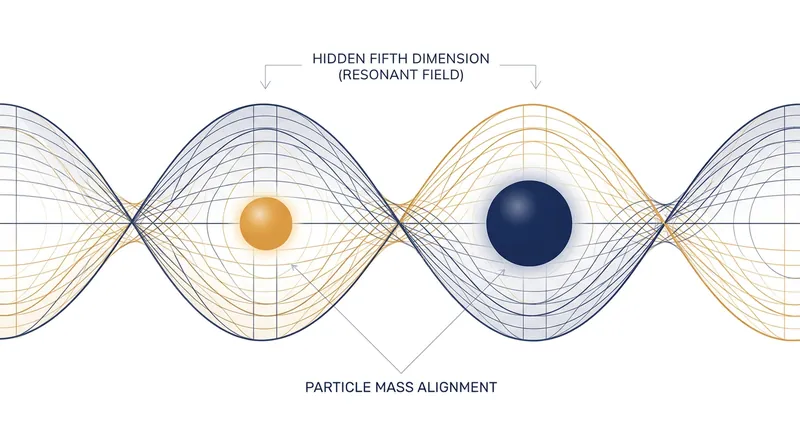 HIDDEN FIFTH DIMENSION
(RESONANT FIELD)

PARTICLE MASS ALIGNMENT