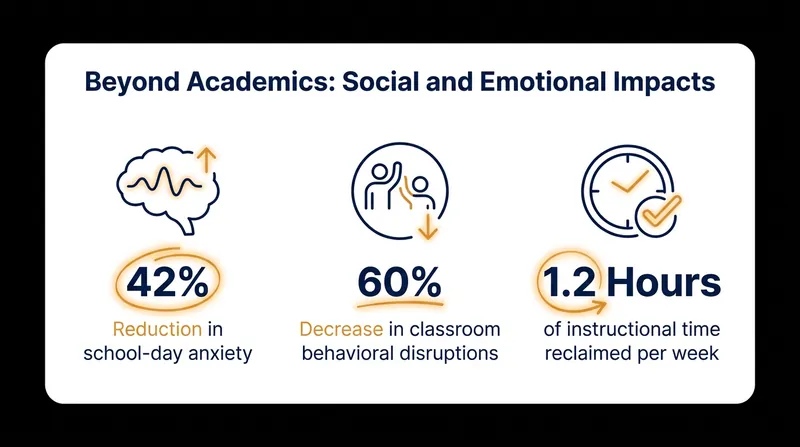 Beyond Academics: Social and Emotional Impacts

42%
Reduction in school-day anxiety

60%
Decrease in classroom behavioral disruptions

1.2 Hours
of instructional time reclaimed per week