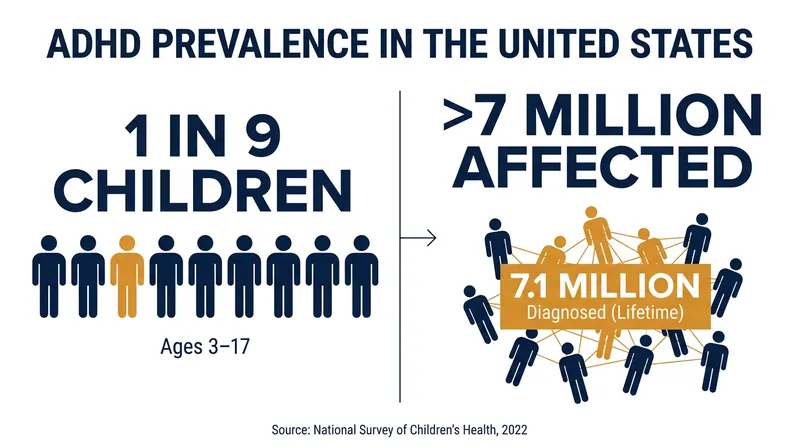 ADHD PREVALENCE IN THE UNITED STATES

1 IN 9 CHILDREN

Ages 3–17

>7 MILLION AFFECTED

7.1 MILLION
Diagnosed (Lifetime)

Source: National Survey of Children's Health, 2022