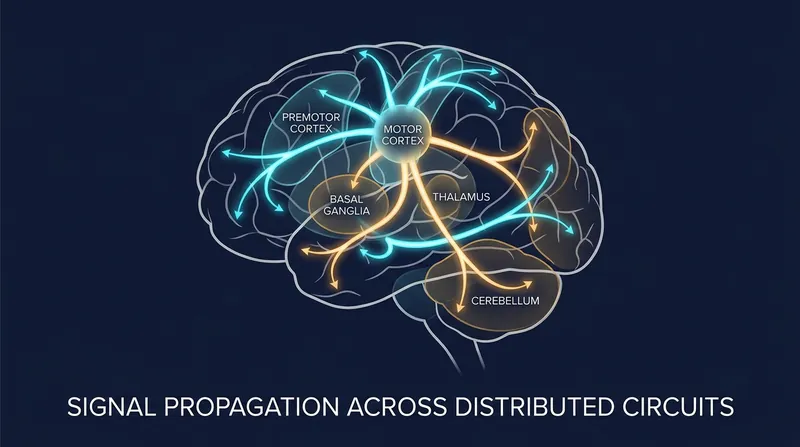 PREMOTOR CORTEX

MOTOR CORTEX

BASAL GANGLIA

THALAMUS

CEREBELLUM

SIGNAL PROPAGATION ACROSS DISTRIBUTED CIRCUITS