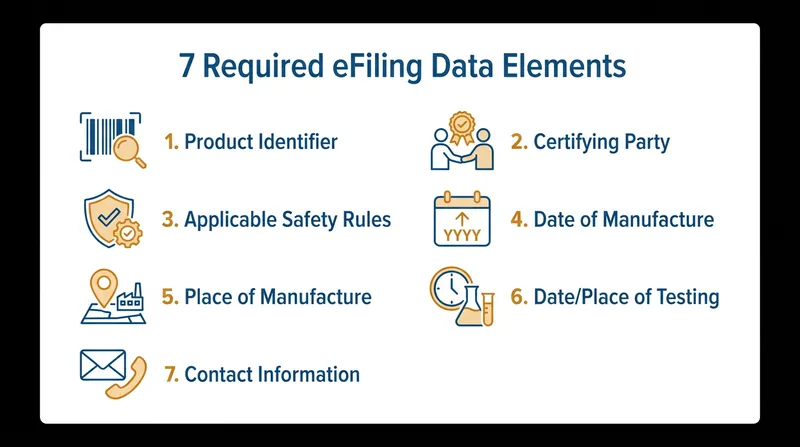 7 Required eFiling Data Elements

1. Product Identifier

2. Certifying Party

3. Applicable Safety Rules

YYYY

4. Date of Manufacture

5. Place of Manufacture

6. Date/Place of Testing

7. Contact Information