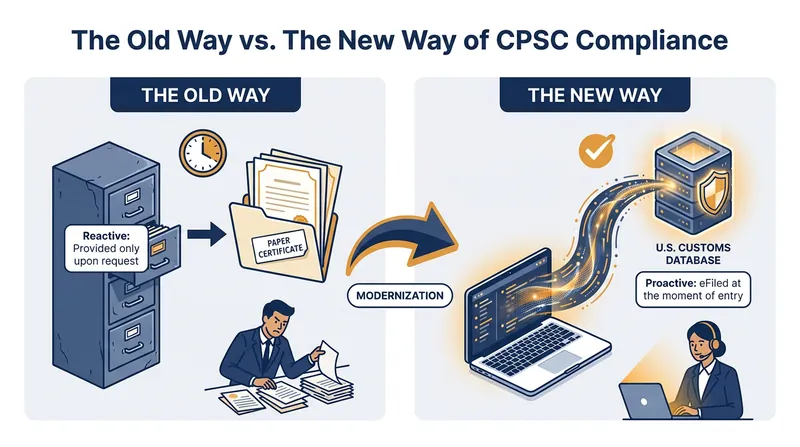 The Old Way vs. The New Way of CPSC Compliance

THE OLD WAY

Reactive: Provided only upon request

PAPER CERTIFICATE

MODERNIZATION

THE NEW WAY

U.S. CUSTOMS DATABASE

Proactive: eFiled at the moment of entry