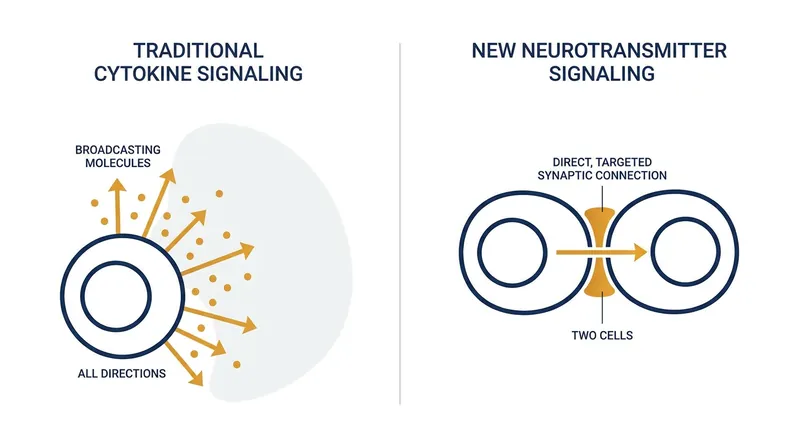 TRADITIONAL CYTOKINE SIGNALING

BROADCASTING MOLECULES

ALL DIRECTIONS

NEW NEUROTRANSMITTER SIGNALING

DIRECT, TARGETED SYNAPTIC CONNECTION

TWO CELLS