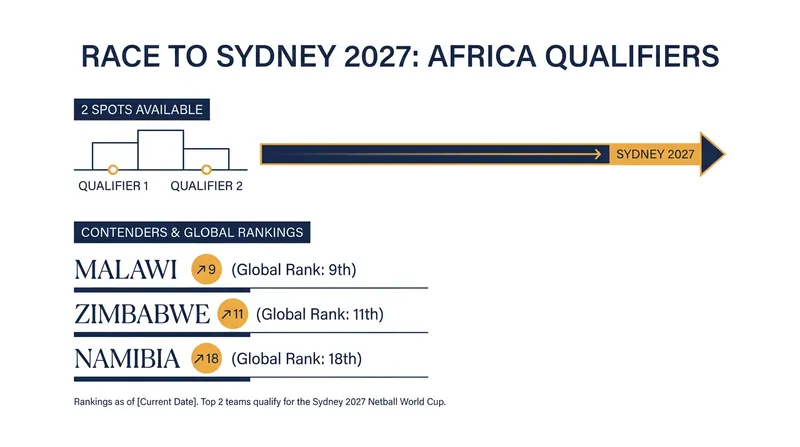 RACE TO SYDNEY 2027: AFRICA QUALIFIERS

2 SPOTS AVAILABLE

QUALIFIER 1 QUALIFIER 2

SYDNEY 2027

CONTENDERS & GLOBAL RANKINGS

MALAWI ↗9 (Global Rank: 9th)

ZIMBABWE ↗11 (Global Rank: 11th)

NAMIBIA ↗18 (Global Rank: 18th)

Rankings as of [Current Date]. Top 2 teams qualify for the Sydney 2027 Netball World Cup.