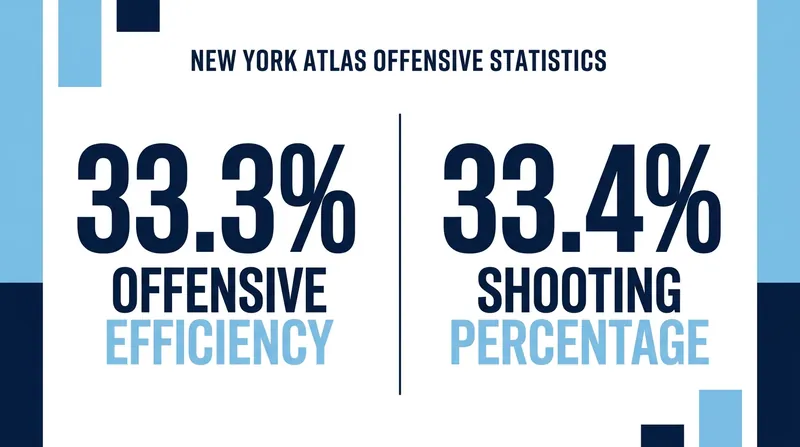 NEW YORK ATLAS OFFENSIVE STATISTICS

33.3%
OFFENSIVE
EFFICIENCY

33.4%
SHOOTING
PERCENTAGE