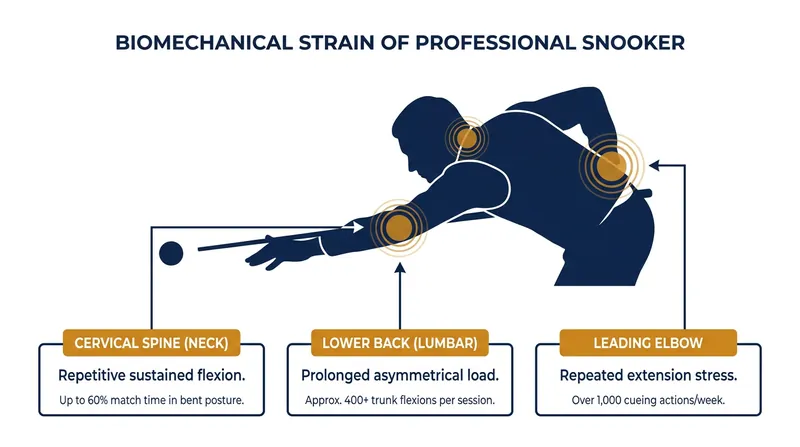 BIOMECHANICAL STRAIN OF PROFESSIONAL SNOOKER

CERVICAL SPINE (NECK)
Repetitive sustained flexion.
Up to 60% match time in bent posture.

LOWER BACK (LUMBAR)
Prolonged asymmetrical load.
Approx. 400+ trunk flexions per session.

LEADING ELBOW
Repeated extension stress.
Over 1,000 cueing actions/week.