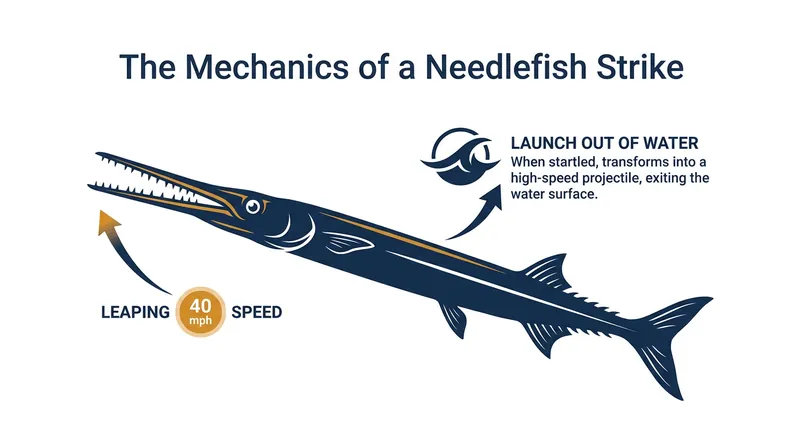 The Mechanics of a Needlefish Strike

LAUNCH OUT OF WATER
When startled, transforms into a high-speed projectile, exiting the water surface.

LEAPING 40 mph SPEED