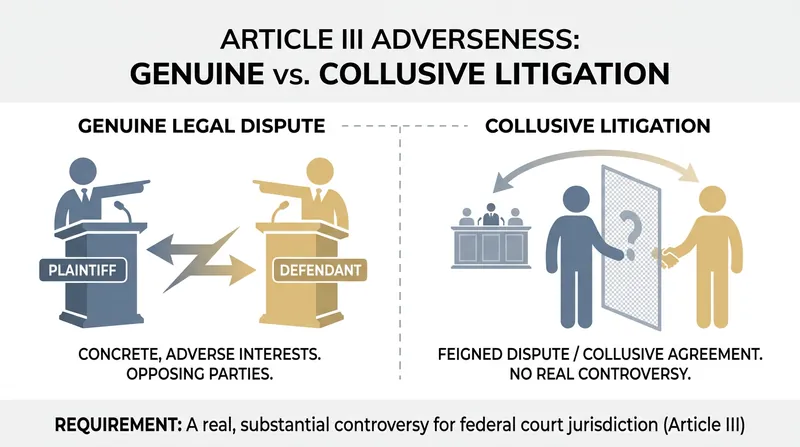 ARTICLE III ADVERSENESS:
GENUINE vs. COLLUSIVE LITIGATION

GENUINE LEGAL DISPUTE

PLAINTIFF

DEFENDANT

CONCRETE, ADVERSE INTERESTS.
OPPOSING PARTIES.

COLLUSIVE LITIGATION

?

FEIGNED DISPUTE / COLLUSIVE AGREEMENT.
NO REAL CONTROVERSY.

REQUIREMENT: A real, substantial controversy for federal court jurisdiction (Article III)