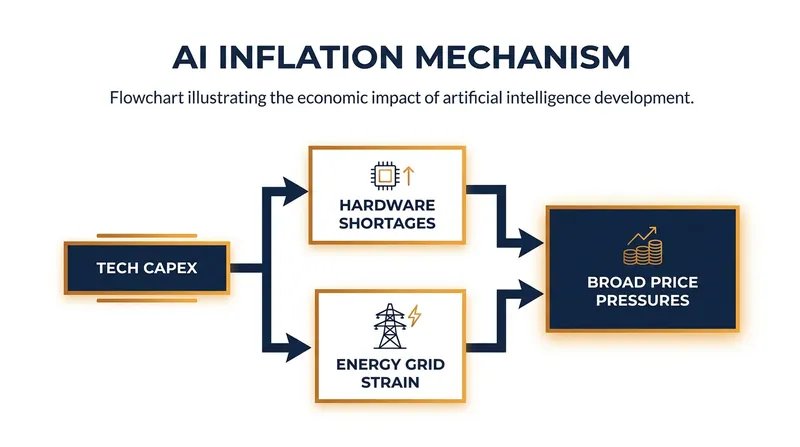 AI INFLATION MECHANISM

Flowchart illustrating the economic impact of artificial intelligence development.

TECH CAPEX

HARDWARE SHORTAGES

ENERGY GRID STRAIN

BROAD PRICE PRESSURES