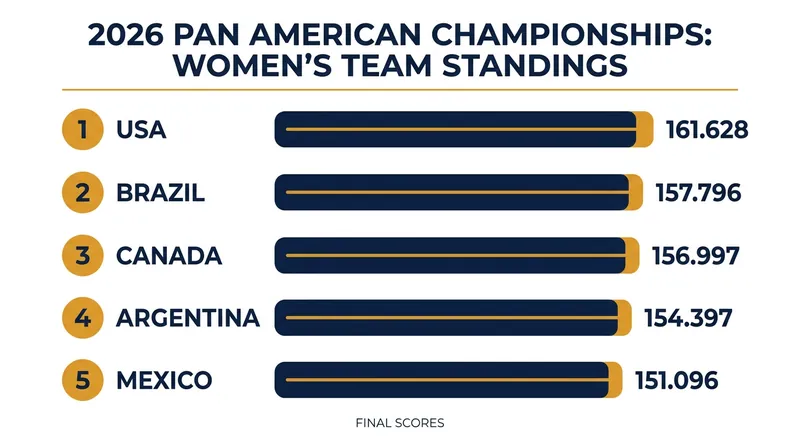 2026 PAN AMERICAN CHAMPIONSHIPS: WOMEN'S TEAM STANDINGS

1 USA 161.628

2 BRAZIL 157.796

3 CANADA 156.997

4 ARGENTINA 154.397

5 MEXICO 151.096

FINAL SCORES