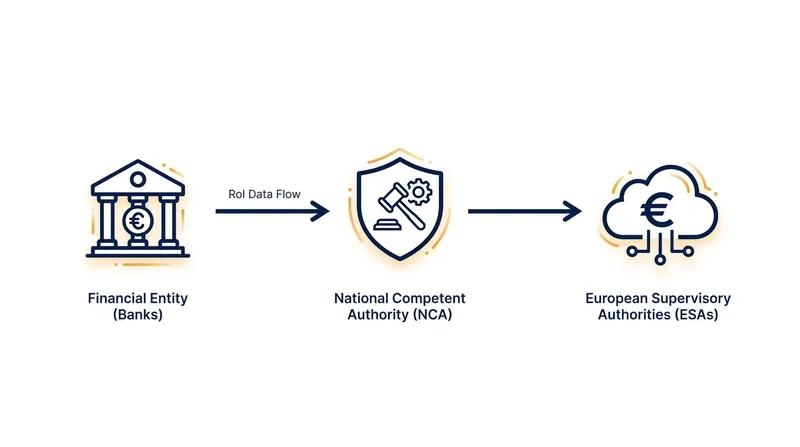 €

RoI Data Flow

€

Financial Entity (Banks)

National Competent Authority (NCA)

European Supervisory Authorities (ESAs)