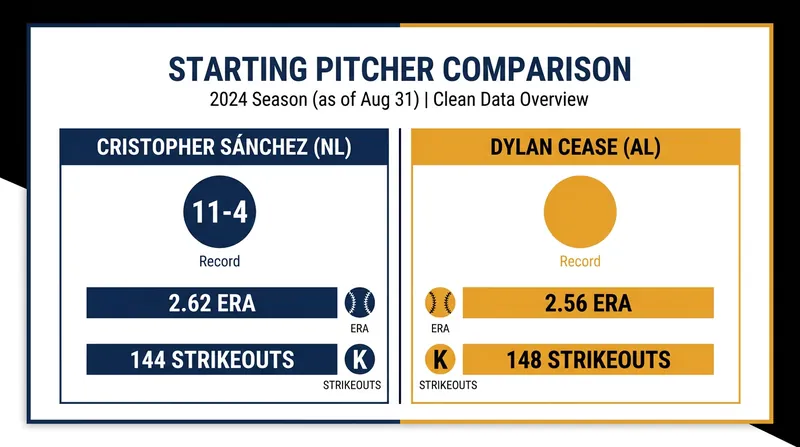 STARTING PITCHER COMPARISON
2024 Season (as of Aug 31) | Clean Data Overview

CRISTOPHER SÁNCHEZ (NL)

11-4
Record

2.62 ERA
ERA

144 STRIKEOUTS
K
STRIKEOUTS

DYLAN CEASE (AL)

Record

ERA
2.56 ERA

K
STRIKEOUTS
148 STRIKEOUTS