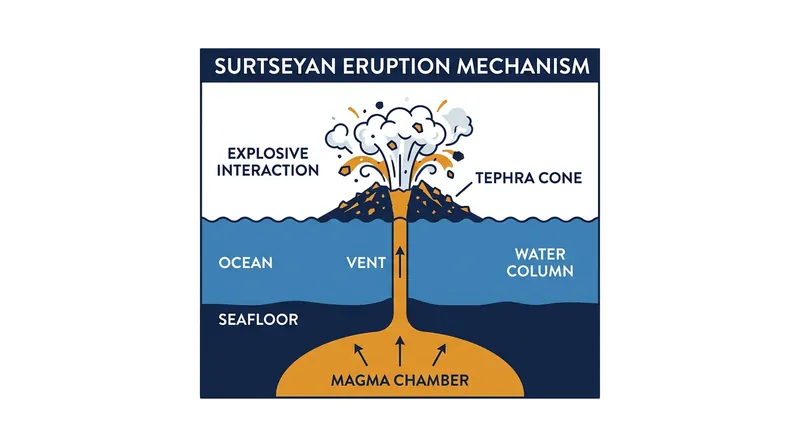 SURTSEYAN ERUPTION MECHANISM

EXPLOSIVE INTERACTION

TEPHRA CONE

OCEAN

VENT

WATER COLUMN

SEAFLOOR

MAGMA CHAMBER