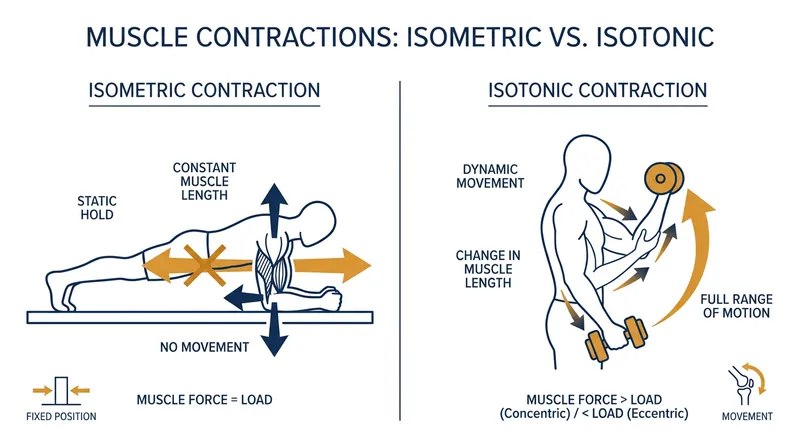 MUSCLE CONTRACTIONS: ISOMETRIC VS. ISOTONIC

ISOMETRIC CONTRACTION

STATIC HOLD

CONSTANT MUSCLE LENGTH

NO MOVEMENT

FIXED POSITION

MUSCLE FORCE = LOAD

ISOTONIC CONTRACTION

DYNAMIC MOVEMENT

CHANGE IN MUSCLE LENGTH

FULL RANGE OF MOTION

MUSCLE FORCE > LOAD (Concentric) / < LOAD (Eccentric)

MOVEMENT