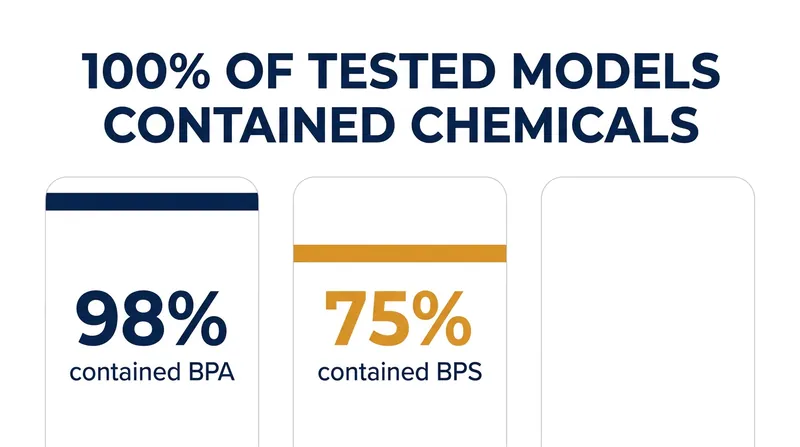 100% OF TESTED MODELS CONTAINED CHEMICALS

98%
contained BPA

75%
contained BPS