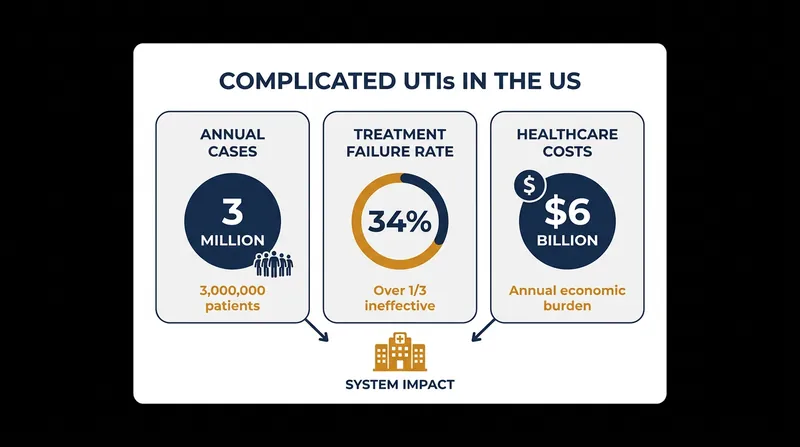 COMPLICATED UTIs IN THE US

ANNUAL CASES

3 MILLION

3,000,000 patients

TREATMENT FAILURE RATE

34%

Over 1/3 ineffective

HEALTHCARE COSTS

$

$6 BILLION

Annual economic burden

SYSTEM IMPACT