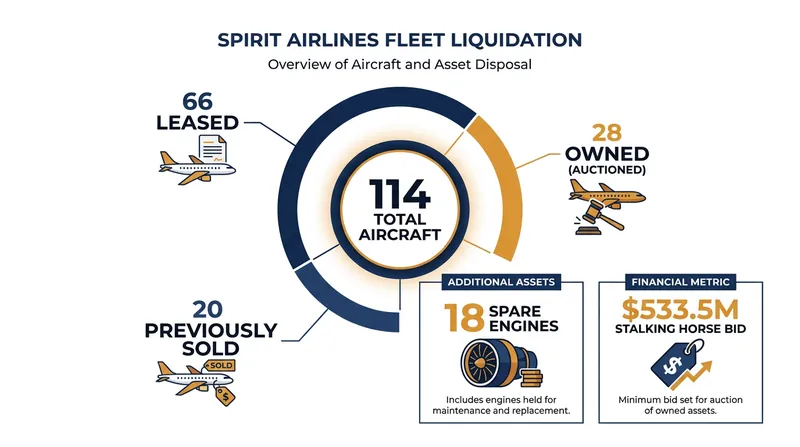 SPIRIT AIRLINES FLEET LIQUIDATION
Overview of Aircraft and Asset Disposal

66
LEASED

114
TOTAL
AIRCRAFT

28
OWNED
(AUCTIONED)

20
PREVIOUSLY
SOLD

SOLD

$

ADDITIONAL ASSETS
18 SPARE ENGINES
Includes engines held for maintenance and replacement.

FINANCIAL METRIC
$533.5M
STALKING HORSE BID
$
Minimum bid set for auction of owned assets.