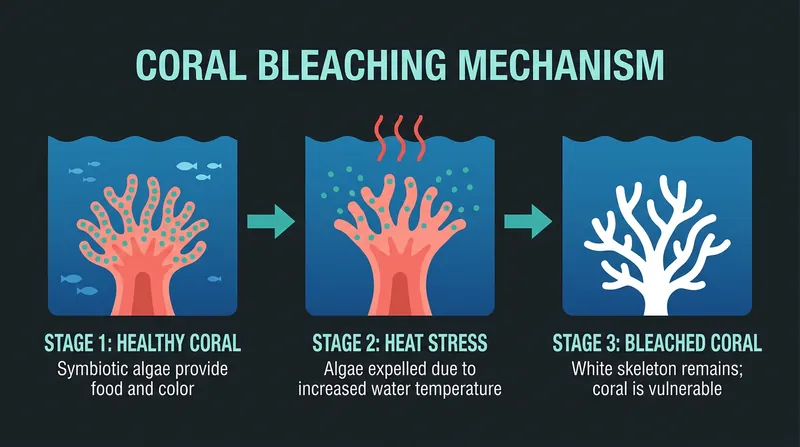 CORAL BLEACHING MECHANISM

STAGE 1: HEALTHY CORAL
Symbiotic algae provide food and color

STAGE 2: HEAT STRESS
Algae expelled due to increased water temperature

STAGE 3: BLEACHED CORAL
White skeleton remains; coral is vulnerable