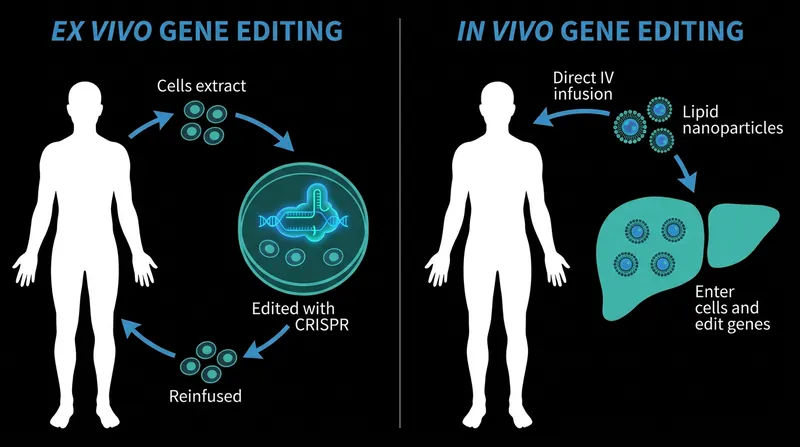 EX VIVO GENE EDITING

Cells extract

Edited with CRISPR

Reinfused

IN VIVO GENE EDITING

Direct IV infusion

Lipid nanoparticles

Enter cells and edit genes