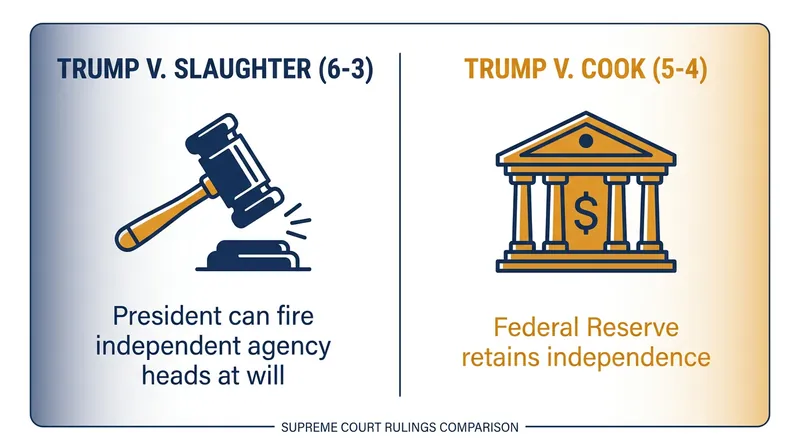 TRUMP V. SLAUGHTER (6-3)

President can fire independent agency heads at will

TRUMP V. COOK (5-4)

$

Federal Reserve retains independence

SUPREME COURT RULINGS COMPARISON