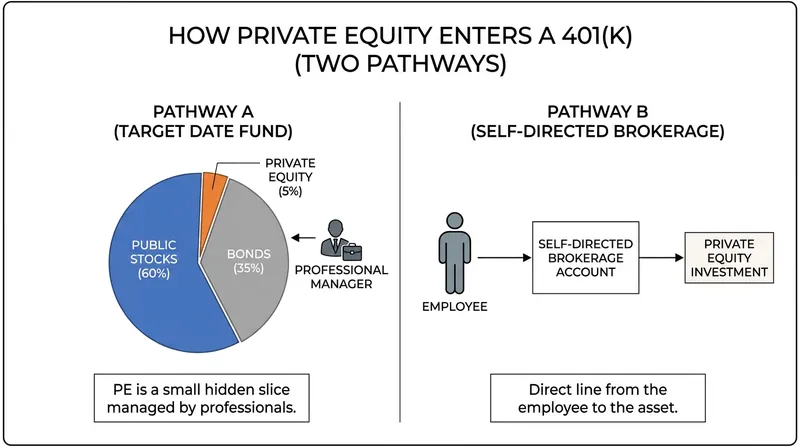 HOW PRIVATE EQUITY ENTERS A 401(K)
(TWO PATHWAYS)

PATHWAY A
(TARGET DATE FUND)

PRIVATE EQUITY (5%)

PUBLIC STOCKS (60%)

BONDS (35%)

PROFESSIONAL MANAGER

PE is a small hidden slice managed by professionals.

PATHWAY B
(SELF-DIRECTED BROKERAGE)

EMPLOYEE

SELF-DIRECTED BROKERAGE ACCOUNT

PRIVATE EQUITY INVESTMENT

Direct line from the employee to the asset.