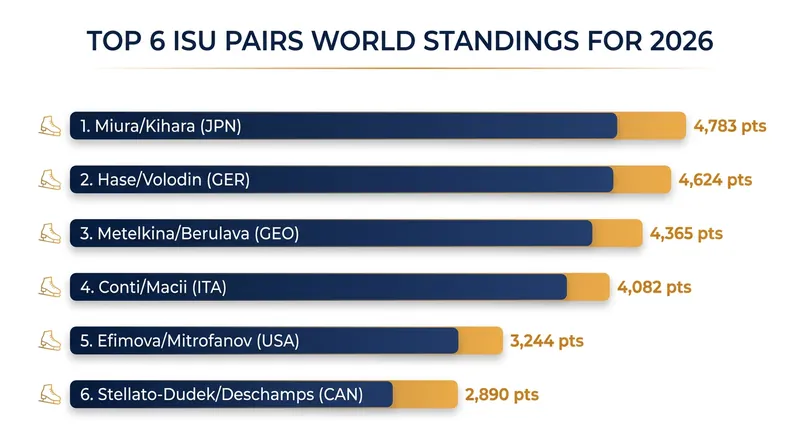 TOP 6 ISU PAIRS WORLD STANDINGS FOR 2026

1. Miura/Kihara (JPN) 4,783 pts

2. Hase/Volodin (GER) 4,624 pts

3. Metelkina/Berulava (GEO) 4,365 pts

4. Conti/Macii (ITA) 4,082 pts

5. Efimova/Mitrofanov (USA) 3,244 pts

6. Stellato-Dudek/Deschamps (CAN) 2,890 pts