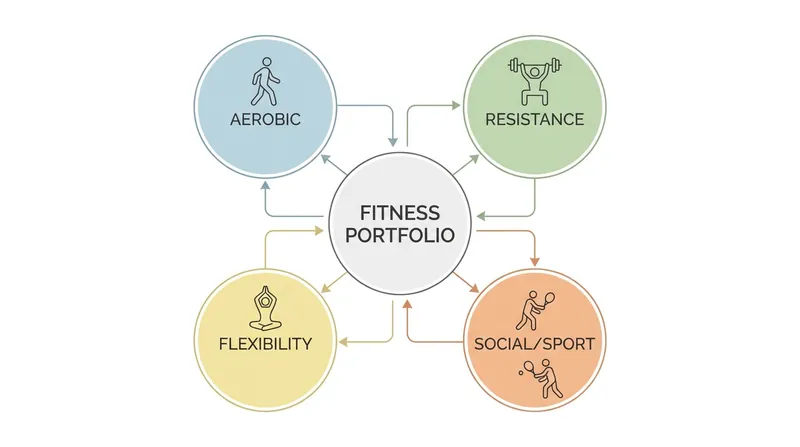 AEROBIC

RESISTANCE

FITNESS PORTFOLIO

FLEXIBILITY

SOCIAL/SPORT