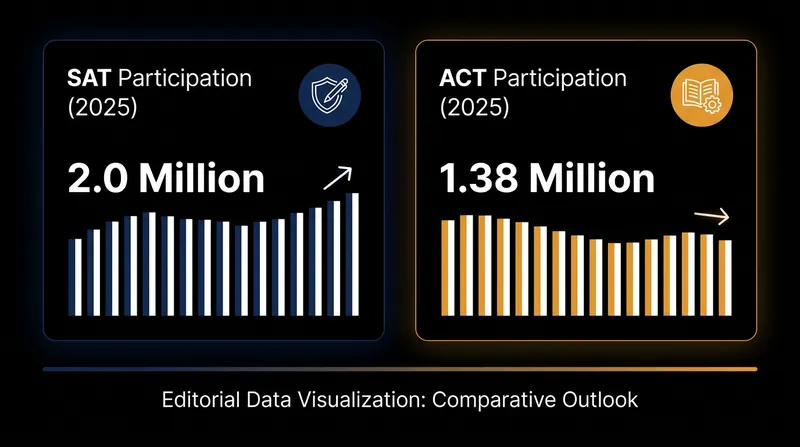 SAT Participation (2025)

2.0 Million

ACT Participation (2025)

1.38 Million

Editorial Data Visualization: Comparative Outlook