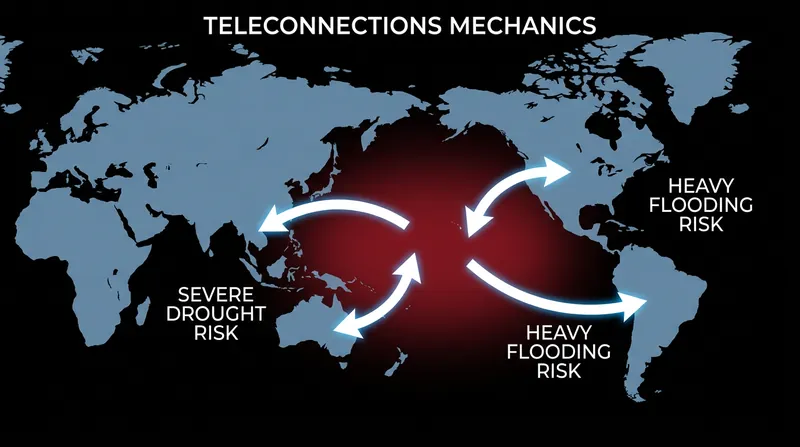 TELECONNECTIONS MECHANICS

HEAVY FLOODING RISK

SEVERE DROUGHT RISK

HEAVY FLOODING RISK