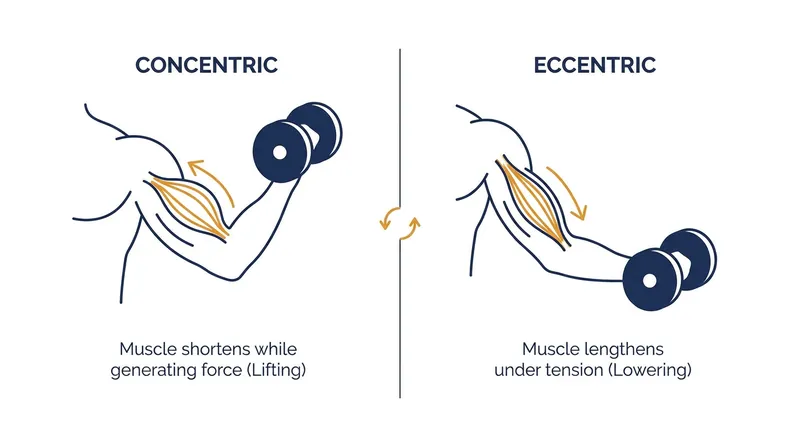 CONCENTRIC

Muscle shortens while generating force (Lifting)

ECCENTRIC

Muscle lengthens under tension (Lowering)