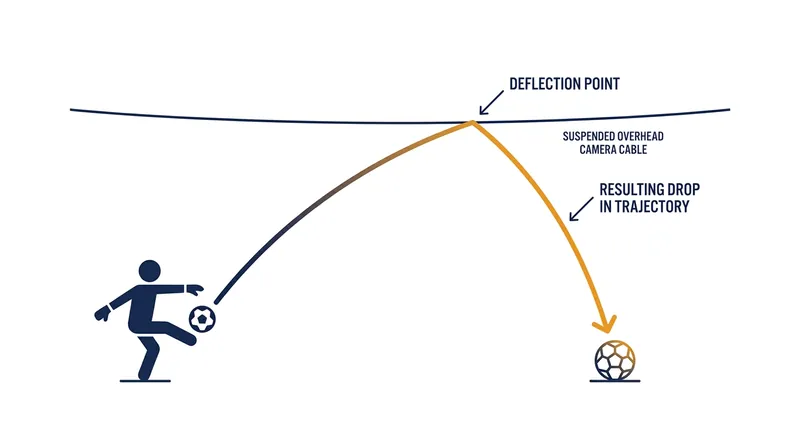 DEFLECTION POINT

SUSPENDED OVERHEAD CAMERA CABLE

RESULTING DROP IN TRAJECTORY