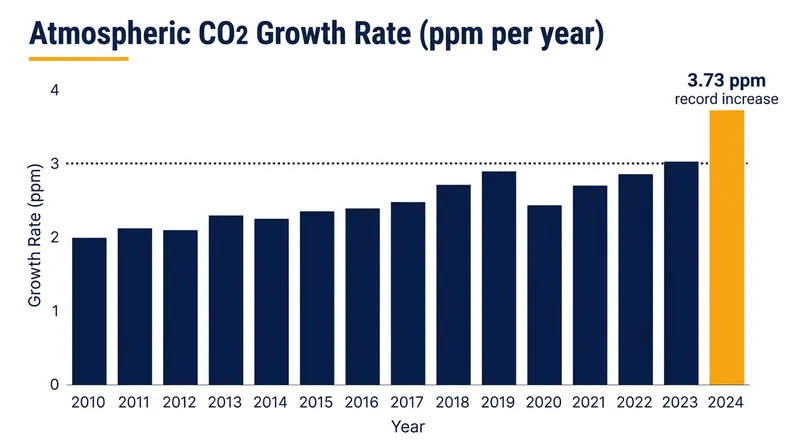 Atmospheric $CO_2$ Growth Rate (ppm per year)

3.73 ppm
record increase

Growth Rate (ppm)

4
3
2
1
0

2010 2011 2012 2013 2014 2015 2016 2017 2018 2019 2020 2021 2022 2023 2024

Year