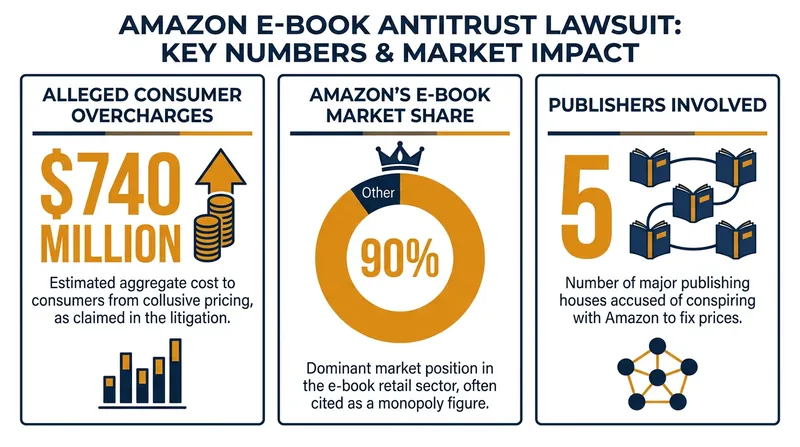 AMAZON E-BOOK ANTITRUST LAWSUIT: KEY NUMBERS & MARKET IMPACT

ALLEGED CONSUMER OVERCHARGES

$740 MILLION

Estimated aggregate cost to consumers from collusive pricing, as claimed in the litigation.

AMAZON'S E-BOOK MARKET SHARE

Other

90%

Dominant market position in the e-book retail sector, often cited as a monopoly figure.

PUBLISHERS INVOLVED

5

Number of major publishing houses accused of conspiring with Amazon to fix prices.