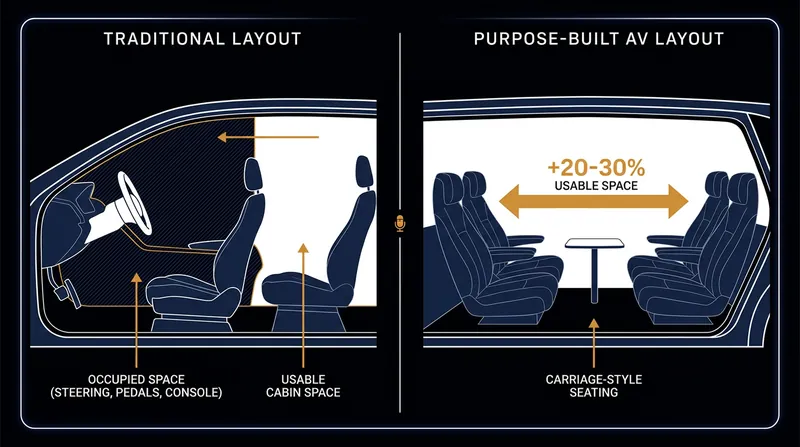 TRADITIONAL LAYOUT

OCCUPIED SPACE
(STEERING, PEDALS, CONSOLE)

USABLE
CABIN SPACE

PURPOSE-BUILT AV LAYOUT

+20-30%
USABLE SPACE

CARRIAGE-STYLE
SEATING