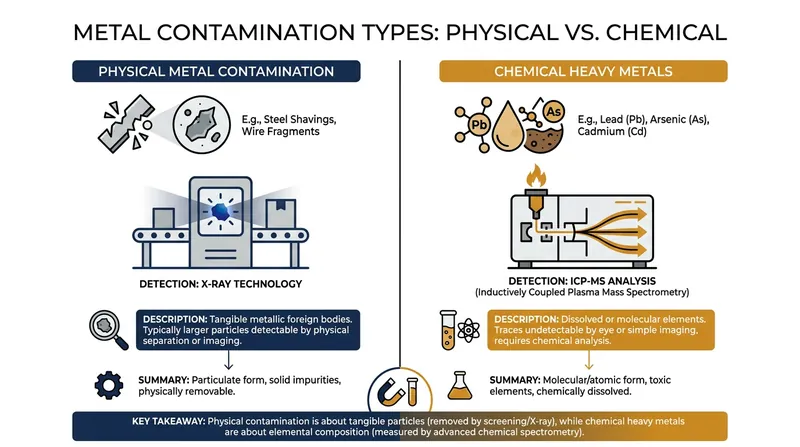 METAL CONTAMINATION TYPES: PHYSICAL VS. CHEMICAL

PHYSICAL METAL CONTAMINATION

E.g., Steel Shavings, Wire Fragments

DETECTION: X-RAY TECHNOLOGY

DESCRIPTION: Tangible metallic foreign bodies. Typically larger particles detectable by physical separation or imaging.

SUMMARY: Particulate form, solid impurities, physically removable.

CHEMICAL HEAVY METALS

Pb

As

E.g., Lead (Pb), Arsenic (As), Cadmium (Cd)

DETECTION: ICP-MS ANALYSIS
(Inductively Coupled Plasma Mass Spectrometry)

DESCRIPTION: Dissolved or molecular elements. Traces undetectable by eye or simple imaging, requires chemical analysis.

SUMMARY: Molecular/atomic form, toxic elements, chemically dissolved.

KEY TAKEAWAY: Physical contamination is about tangible particles (removed by screening/X-ray), while chemical heavy metals are about elemental composition (measured by advanced chemical spectrometry).