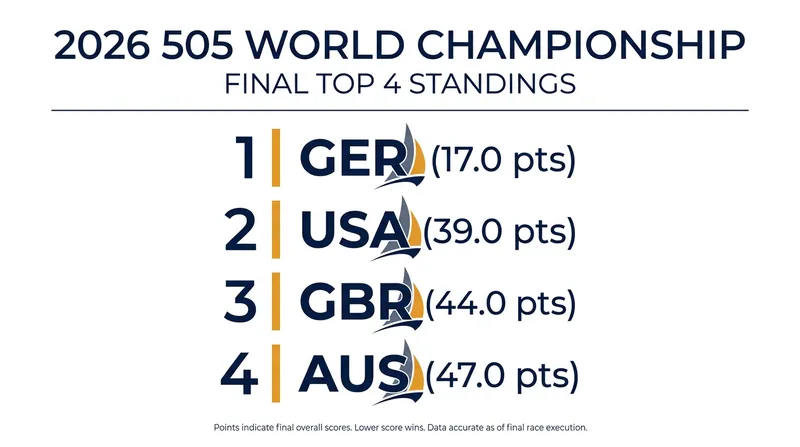 2026 505 WORLD CHAMPIONSHIP
FINAL TOP 4 STANDINGS

1 GER (17.0 pts)
2 USA (39.0 pts)
3 GBR (44.0 pts)
4 AUS (47.0 pts)

Points indicate final overall scores. Lower score wins. Data accurate as of final race execution.