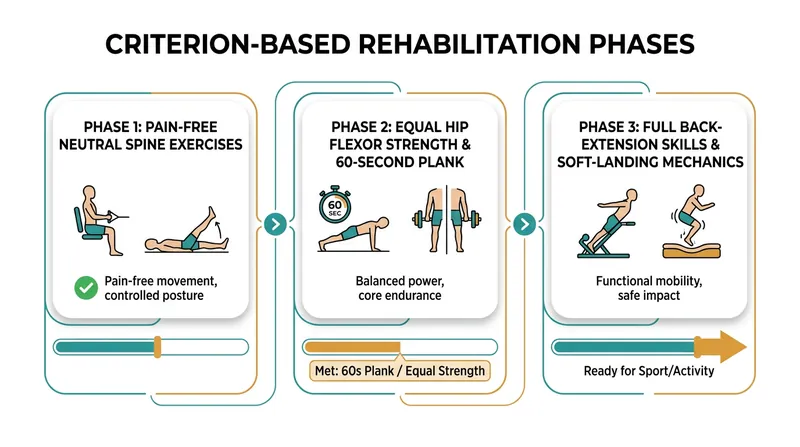 CRITERION-BASED REHABILITATION PHASES

PHASE 1: PAIN-FREE NEUTRAL SPINE EXERCISES

Pain-free movement, controlled posture

PHASE 2: EQUAL HIP FLEXOR STRENGTH & 60-SECOND PLANK

60 SEC

Balanced power, core endurance

Met: 60s Plank / Equal Strength

PHASE 3: FULL BACK-EXTENSION SKILLS & SOFT-LANDING MECHANICS

Functional mobility, safe impact

Ready for Sport/Activity