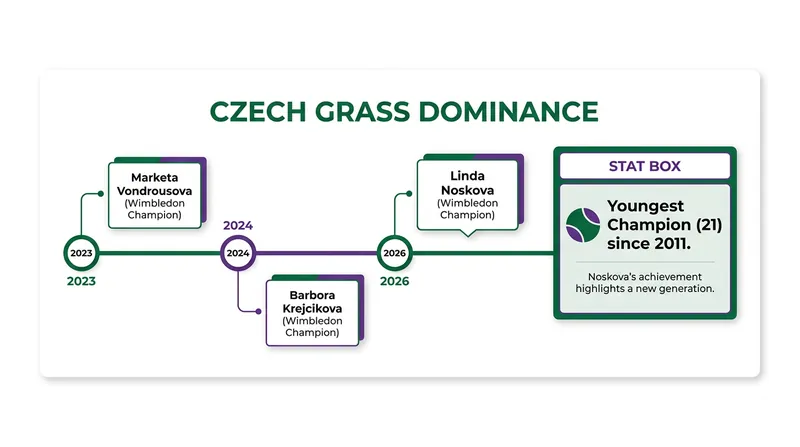 CZECH GRASS DOMINANCE

Marketa Vondrousova (Wimbledon Champion)

2023

2023

2024

2024

Barbora Krejcikova (Wimbledon Champion)

Linda Noskova (Wimbledon Champion)

2026

2026

STAT BOX

Youngest Champion (21) since 2011.

Noskova's achievement highlights a new generation.