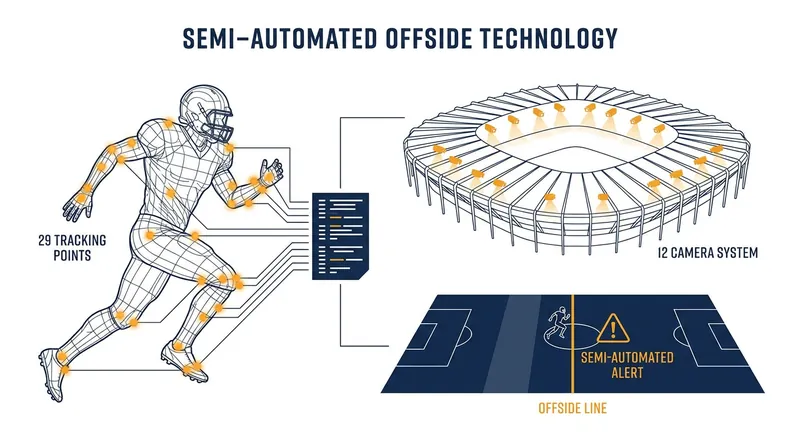 SEMI-AUTOMATED OFFSIDE TECHNOLOGY

29 TRACKING POINTS

12 CAMERA SYSTEM

SEMI-AUTOMATED ALERT

OFFSIDE LINE