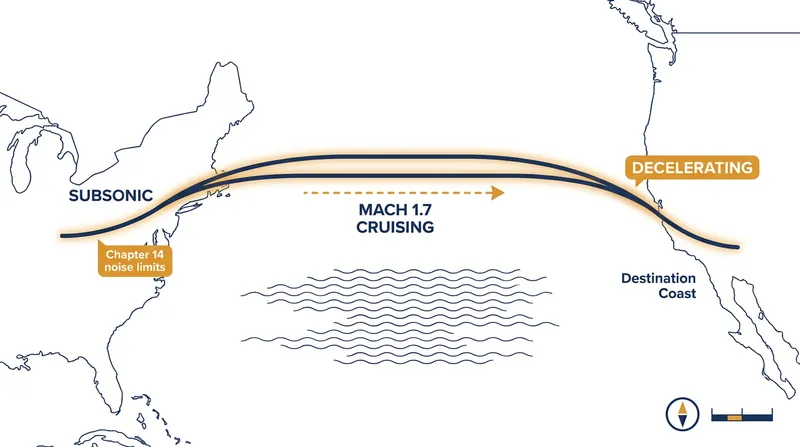 SUBSONIC

Chapter 14 noise limits

MACH 1.7 CRUISING

DECELERATING

Destination Coast