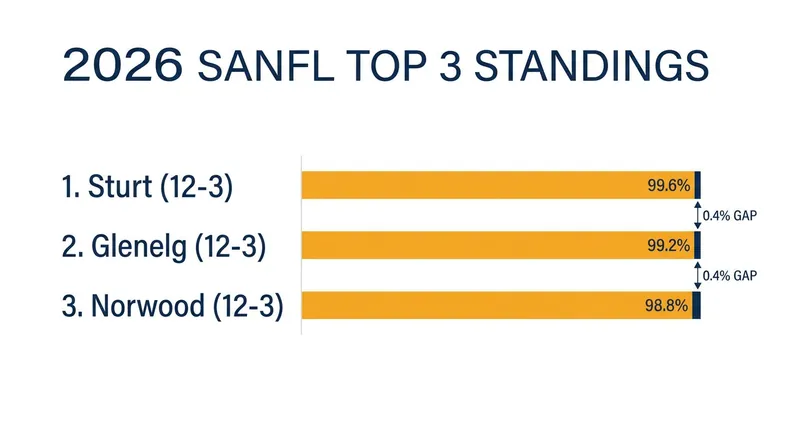 2026 SANFL TOP 3 STANDINGS

1. Sturt (12-3)
99.6%

0.4% GAP

2. Glenelg (12-3)
99.2%

0.4% GAP

3. Norwood (12-3)
98.8%