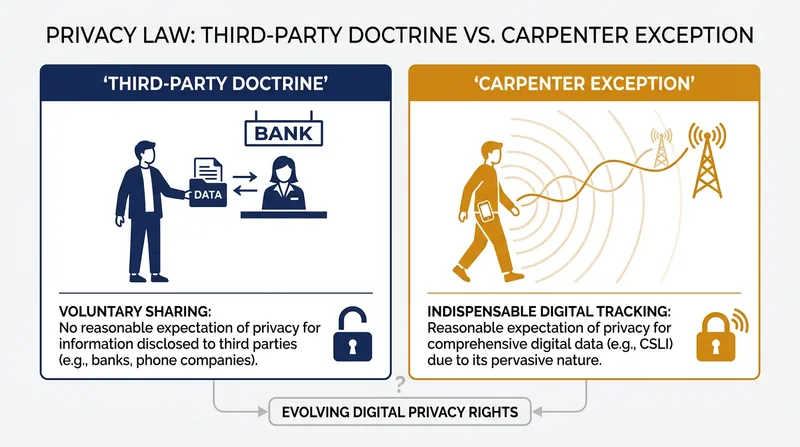 PRIVACY LAW: THIRD-PARTY DOCTRINE VS. CARPENTER EXCEPTION

'THIRD-PARTY DOCTRINE'

BANK

DATA

VOLUNTARY SHARING:
No reasonable expectation of privacy for information disclosed to third parties (e.g., banks, phone companies).

'CARPENTER EXCEPTION'

INDISPENSABLE DIGITAL TRACKING:
Reasonable expectation of privacy for comprehensive digital data (e.g., CSLI) due to its pervasive nature.

?

EVOLVING DIGITAL PRIVACY RIGHTS