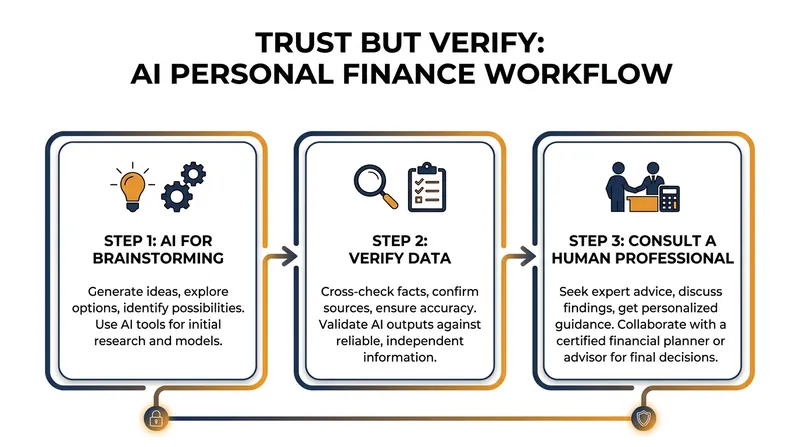 TRUST BUT VERIFY:
AI PERSONAL FINANCE WORKFLOW

STEP 1: AI FOR BRAINSTORMING

Generate ideas, explore options, identify possibilities. Use AI tools for initial research and models.

STEP 2: VERIFY DATA

Cross-check facts, confirm sources, ensure accuracy. Validate AI outputs against reliable, independent information.

STEP 3: CONSULT A HUMAN PROFESSIONAL

Seek expert advice, discuss findings, get personalized guidance. Collaborate with a certified financial planner or advisor for final decisions.