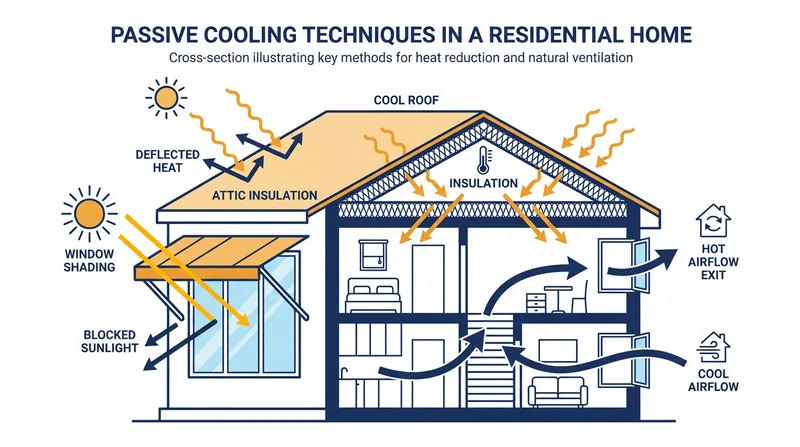 PASSIVE COOLING TECHNIQUES IN A RESIDENTIAL HOME

Cross-section illustrating key methods for heat reduction and natural ventilation

COOL ROOF

DEFLECTED HEAT

ATTIC INSULATION

INSULATION

WINDOW SHADING

BLOCKED SUNLIGHT

HOT AIRFLOW EXIT

COOL AIRFLOW