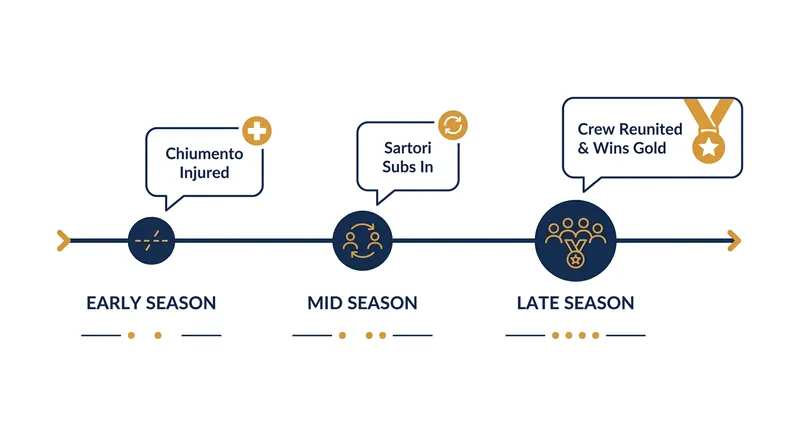 Chiumento Injured

Sartori Subs In

Crew Reunited & Wins Gold

EARLY SEASON

MID SEASON

LATE SEASON