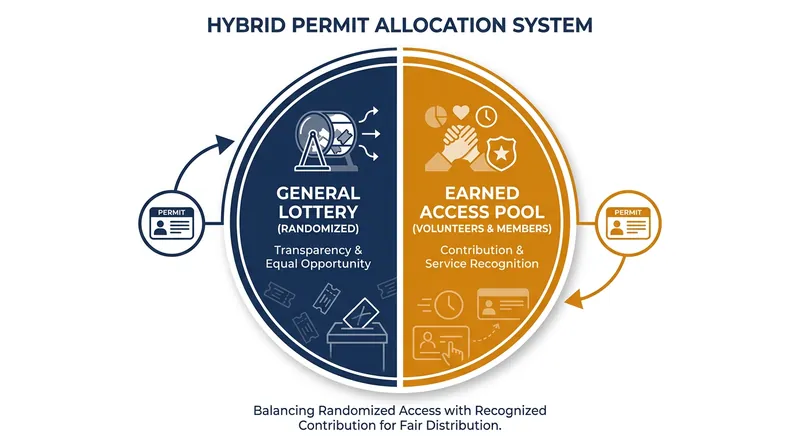 HYBRID PERMIT ALLOCATION SYSTEM

PERMIT

GENERAL LOTTERY
(RANDOMIZED)

Transparency & Equal Opportunity

EARNED ACCESS POOL
(VOLUNTEERS & MEMBERS)

Contribution & Service Recognition

PERMIT

Balancing Randomized Access with Recognized Contribution for Fair Distribution.